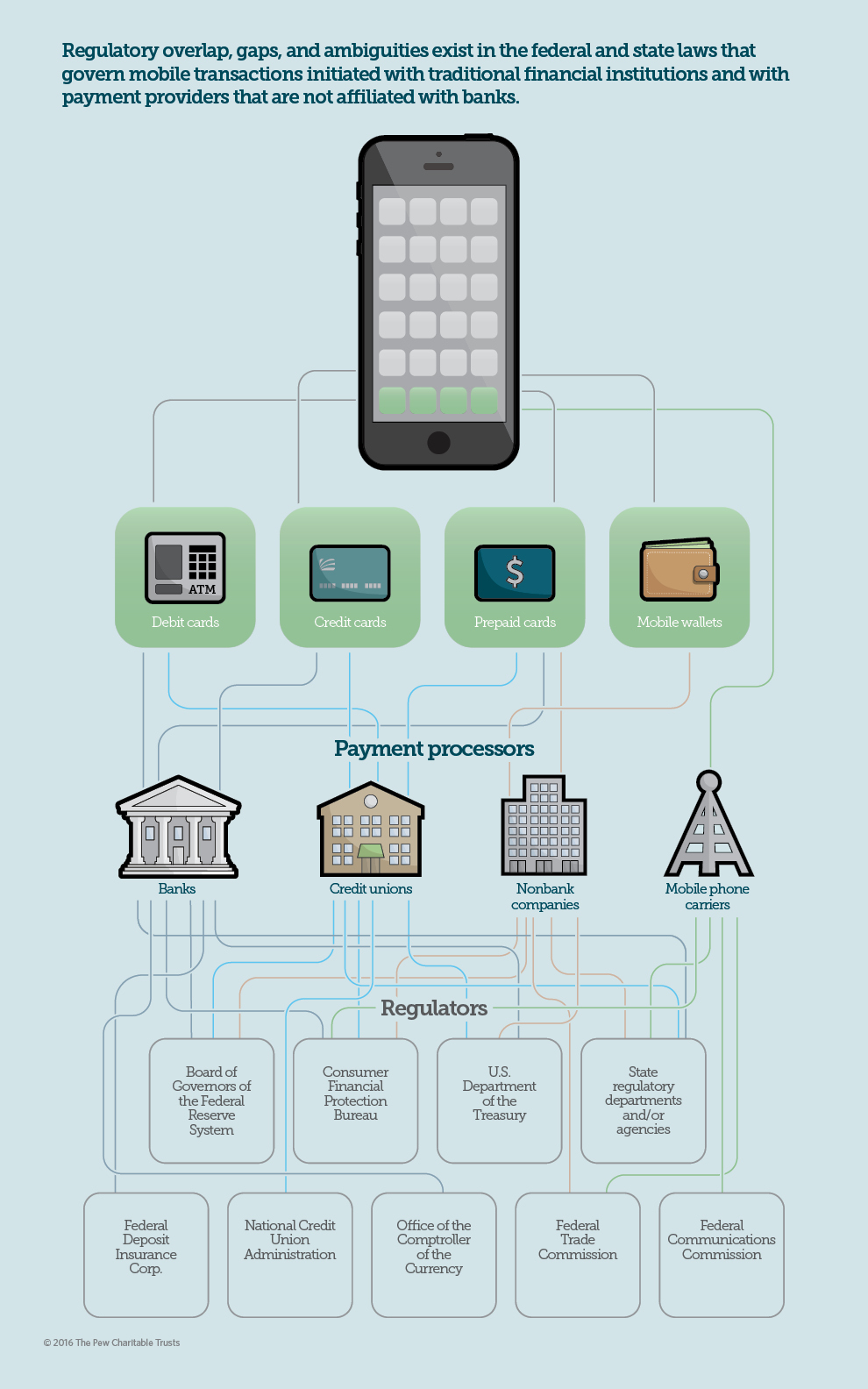 Regulatory overlap, gaps, and ambiguities exist in the federal and state laws that govern mobile transactions initiated with traditional financial institutions and with payment providers that are not affiliated with banks.

ATM

Debit cards

Credit cards

$

Prepaid cards

Mobile wallets

Payment processors

Banks

Credit unions

Nonbank companies

Mobile phone carriers

Regulators

Board of Governors of the Federal Reserve System

Consumer Financial Protection Bureau

U.S. Department of the Treasury

State regulatory departments and/or agencies

Federal Deposit Insurance Corp.

National Credit Union Administration

Office of the Comptroller of the Currency

Federal Trade Commission

Federal Communications Commission

© 2016 The Pew Charitable Trusts