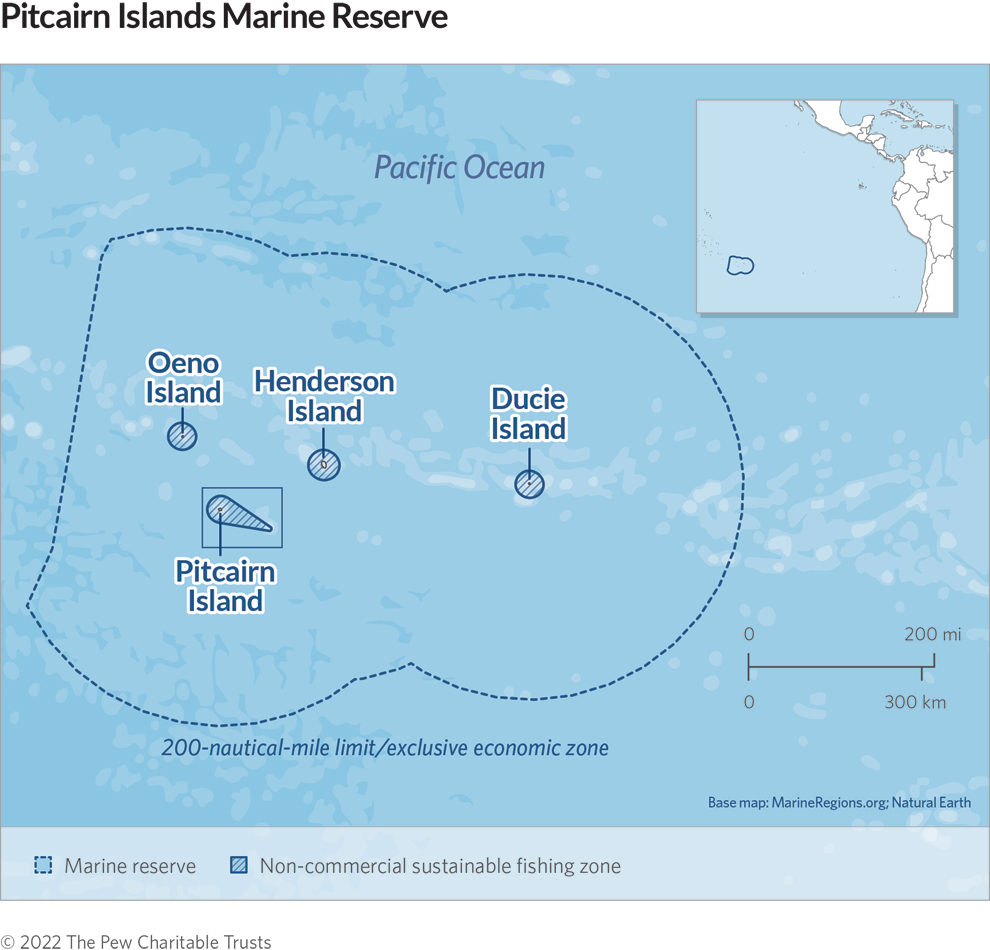 Pitcairn Islands Marine Reserve

Pacific Ocean

Oeno Island

Henderson Island

Ducie Island

Pitcairn Island

0 200 mi

0 300 km

200-nautical-mile limit/exclusive economic zone

Base map: MarineRegions.org; Natural Earth

Marine reserve Non-commercial sustainable fishing zone

© 2022 The Pew Charitable Trusts