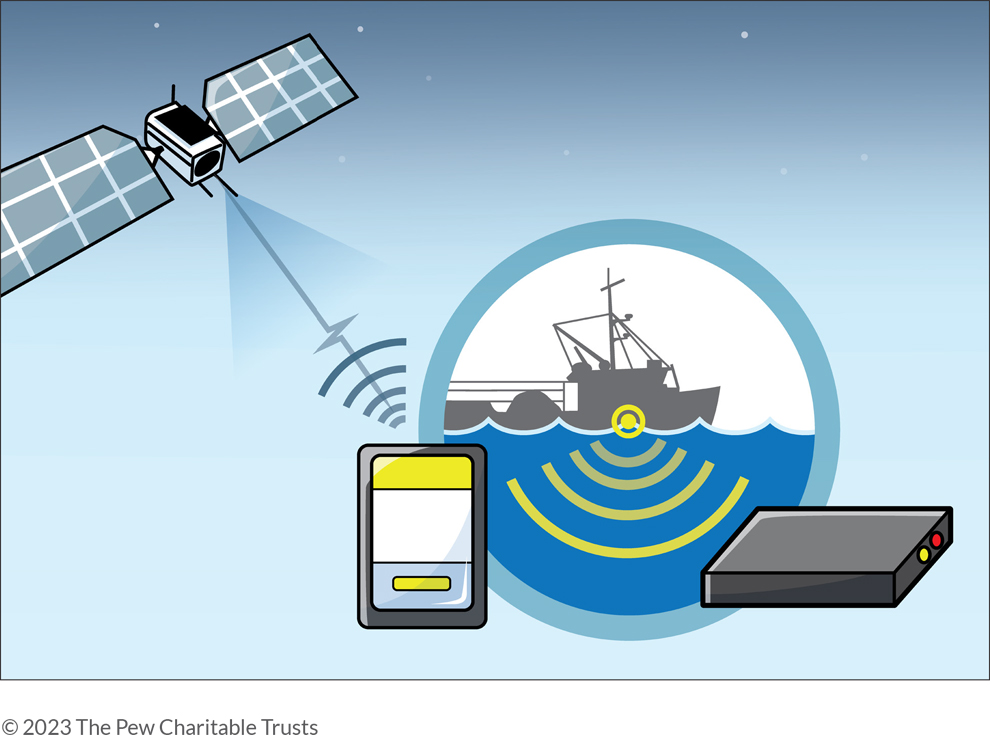 © 2023 The Pew Charitable Trusts