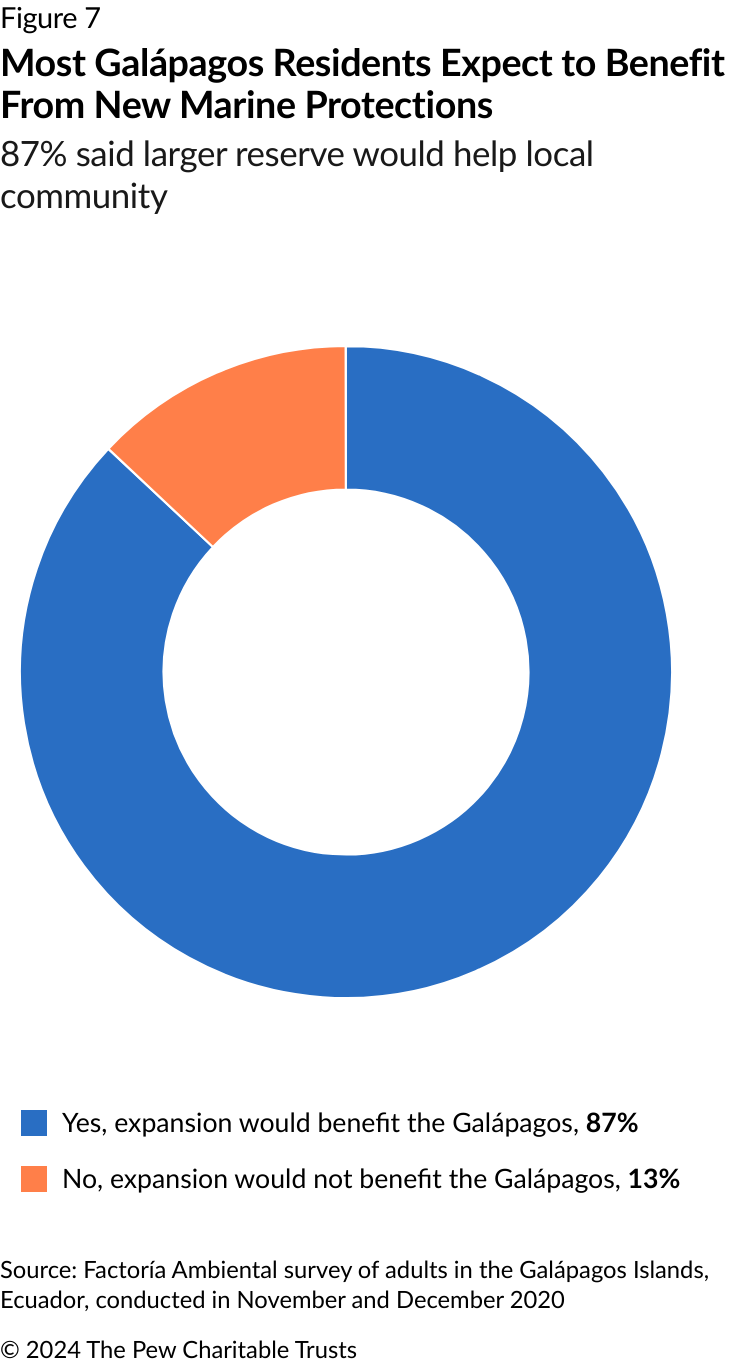 Figure 7

Most Galápagos Residents Expect to Benefit From New Marine Protections

87% said larger reserve would help local community

Yes, expansion would benefit the Galápagos, 87%

No, expansion would not benefit the Galápagos, 13%

Source: Factoría Ambiental survey of adults in the Galápagos Islands, Ecuador, conducted in November and December 2020

© 2024 The Pew Charitable Trusts