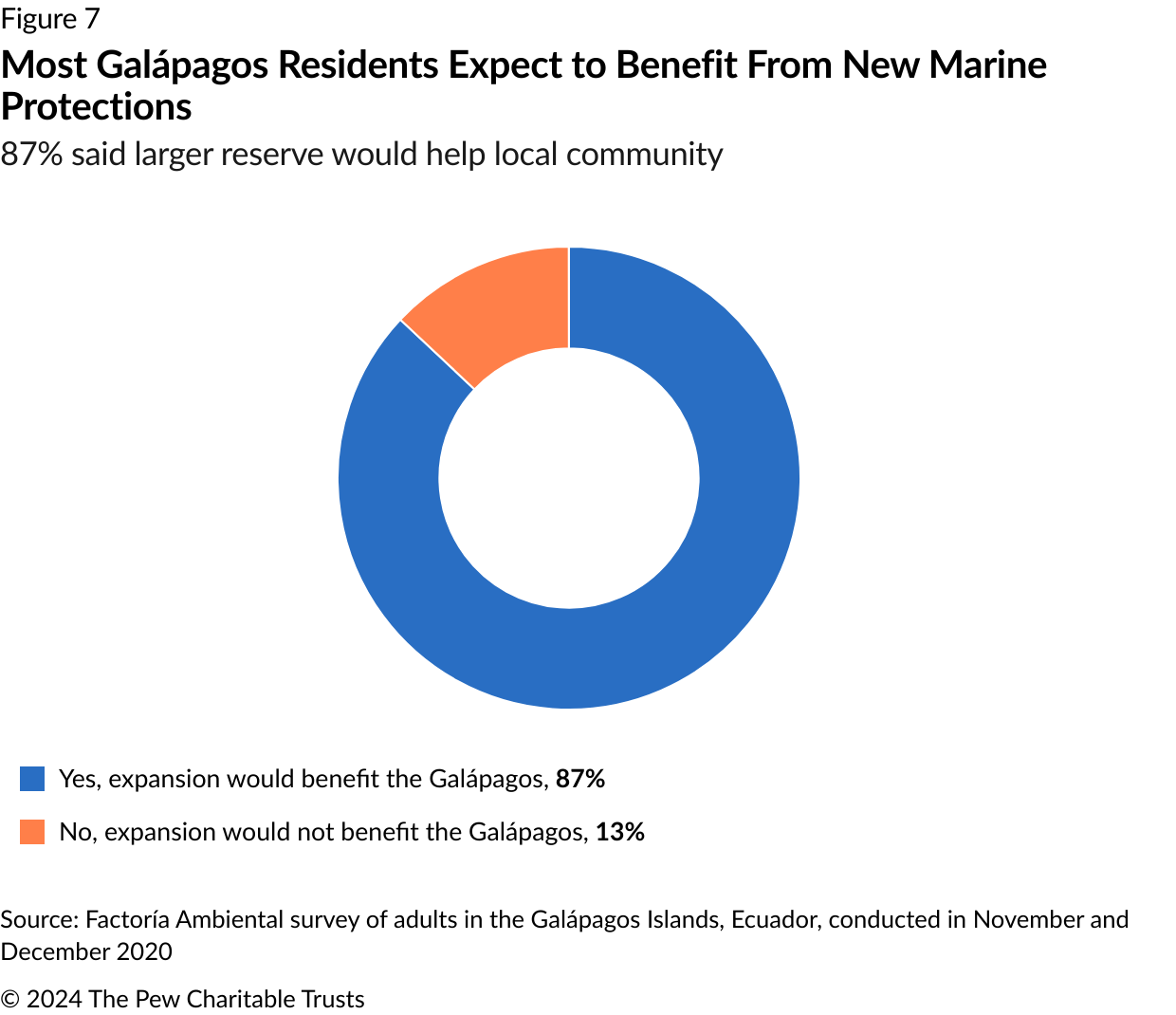 Figure 7

Most Galápagos Residents Expect to Benefit From New Marine Protections

87% said larger reserve would help local community

Yes, expansion would benefit the Galápagos, 87%

No, expansion would not benefit the Galápagos, 13%

Source: Factoría Ambiental survey of adults in the Galápagos Islands, Ecuador, conducted in November and December 2020

© 2024 The Pew Charitable Trusts