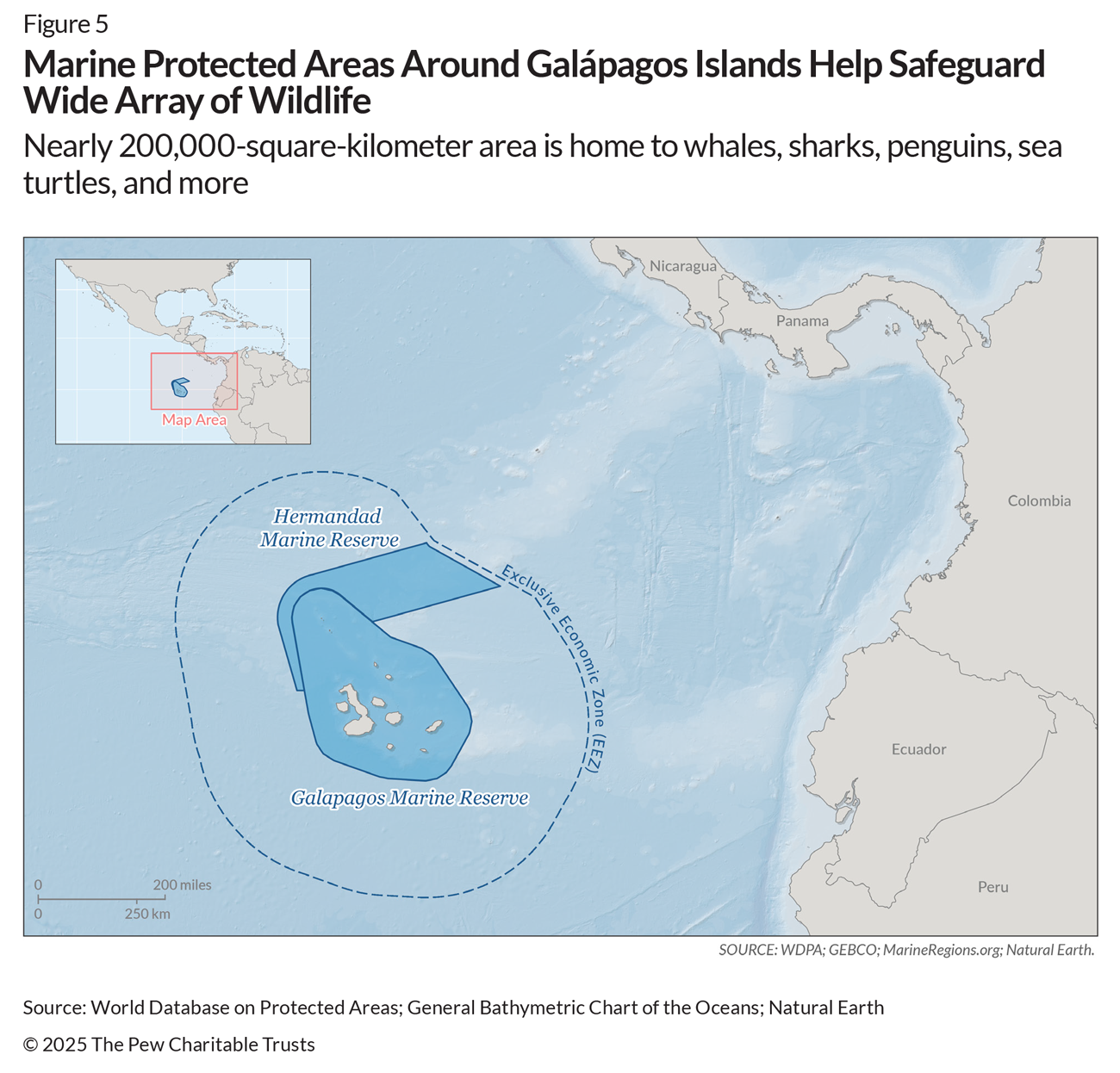 Figure 5

Marine Protected Areas Around Galápagos Islands Help Safeguard Wide Array of Wildlife

Nearly 200,000-square-kilometer area is home to whales, sharks, penguins, sea turtles, and more

Map Area

Nicaragua

Panama

Colombia

Ecuador

Peru

Hermandad Marine Reserve

Exclusive Economic Zone (EEZ)

Galapagos Marine Reserve

0 200 miles
0 250 km

SOURCE: WDPA; GEBCO; MarineRegions.org; Natural Earth.

Source: World Database on Protected Areas; General Bathymetric Chart of the Oceans; Natural Earth

© 2025 The Pew Charitable Trusts