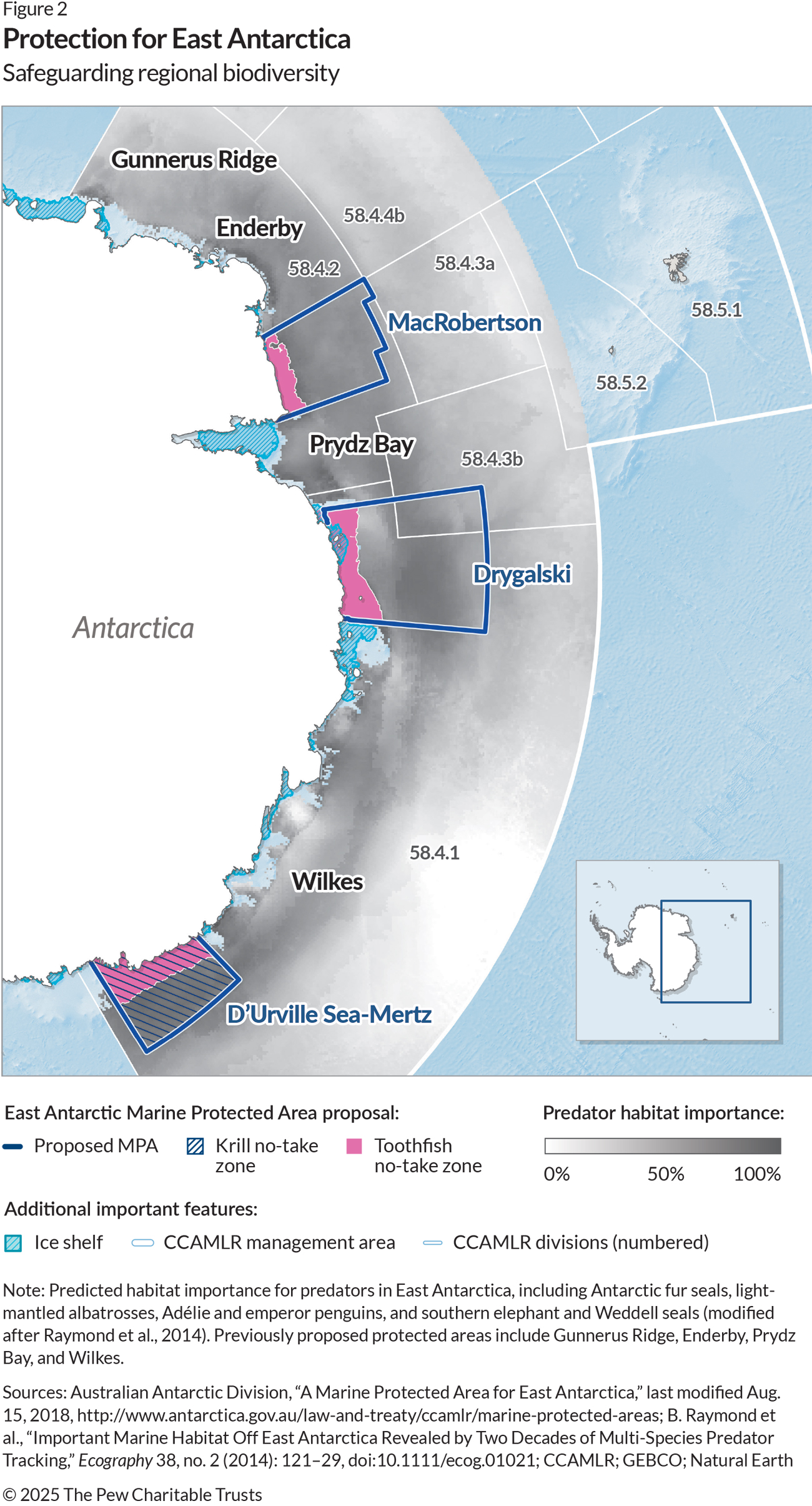 Figure 2
Protection for East Antarctica
Safeguarding regional biodiversity

Gunnerus Ridge
Enderby
58.4.4b
58.4.2
58.4.3a
MacRobertson
58.5.1
58.5.2
Prydz Bay
58.4.3b
Drygalski
Antarctica
58.4.1
Wilkes
D'Urville Sea-Mertz

East Antarctic Marine Protected Area proposal:
Proposed MPA
Krill no-take zone
Toothfish no-take zone

Predator habitat importance:
0%
50%
100%

Additional important features:
Ice shelf
CCAMLR management area
CCAMLR divisions (numbered)

Note: Predicted habitat importance for predators in East Antarctica, including Antarctic fur seals, light-mantled albatrosses, Adélie and emperor penguins, and southern elephant and Weddell seals (modified after Raymond et al., 2014). Previously proposed protected areas include Gunnerus Ridge, Enderby, Prydz Bay, and Wilkes.

Sources: Australian Antarctic Division, "A Marine Protected Area for East Antarctica," last modified Aug. 15, 2018, http://www.antarctica.gov.au/law-and-treaty/ccamlr/marine-protected-areas; B. Raymond et al., "Important Marine Habitat Off East Antarctica Revealed by Two Decades of Multi-Species Predator Tracking," Ecography 38, no. 2 (2014): 121–29, doi:10.1111/ecog.01021; CCAMLR; GEBCO; Natural Earth

© 2025 The Pew Charitable Trusts